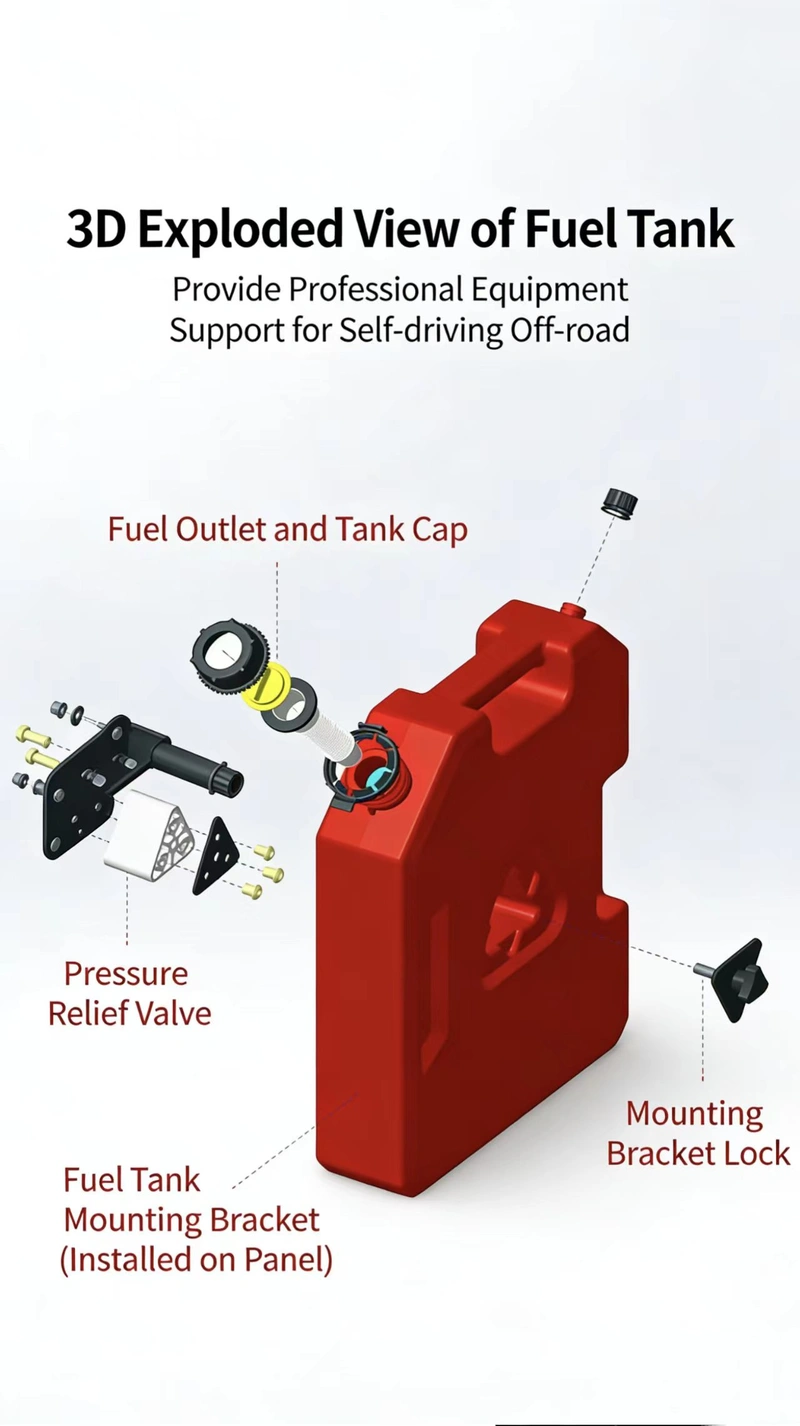 3D Exploded View of Fuel Tank

Provide Professional Equipment Support for Self-driving Off-road

Fuel Outlet and Tank Cap

Pressure Relief Valve

Mounting Bracket Lock

Fuel Tank Mounting Bracket (Installed on Panel)